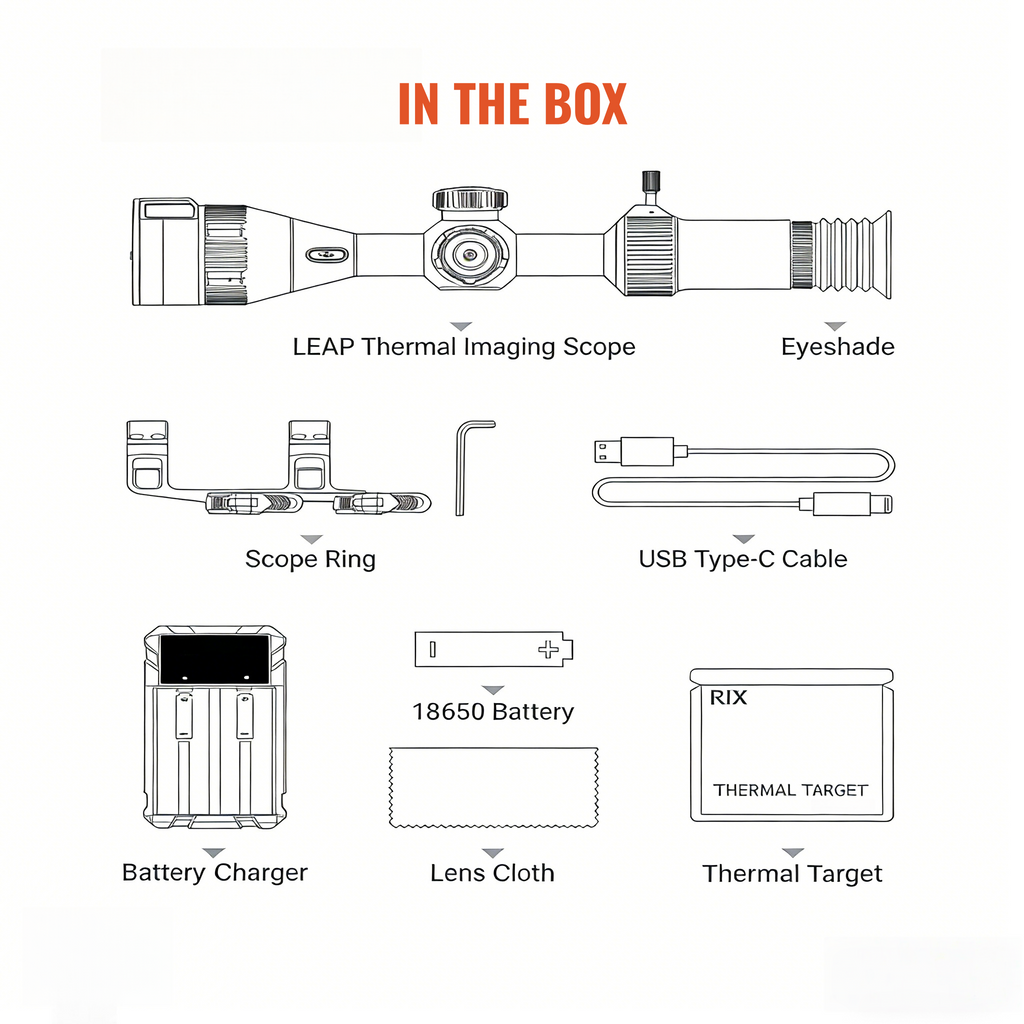 IN THE BOX

LEAP Thermal Imaging Scope

Eyeshade

Scope Ring

USB Type-C Cable

18650 Battery

RIX

THERMAL TARGET

Battery Charger

Lens Cloth

Thermal Target