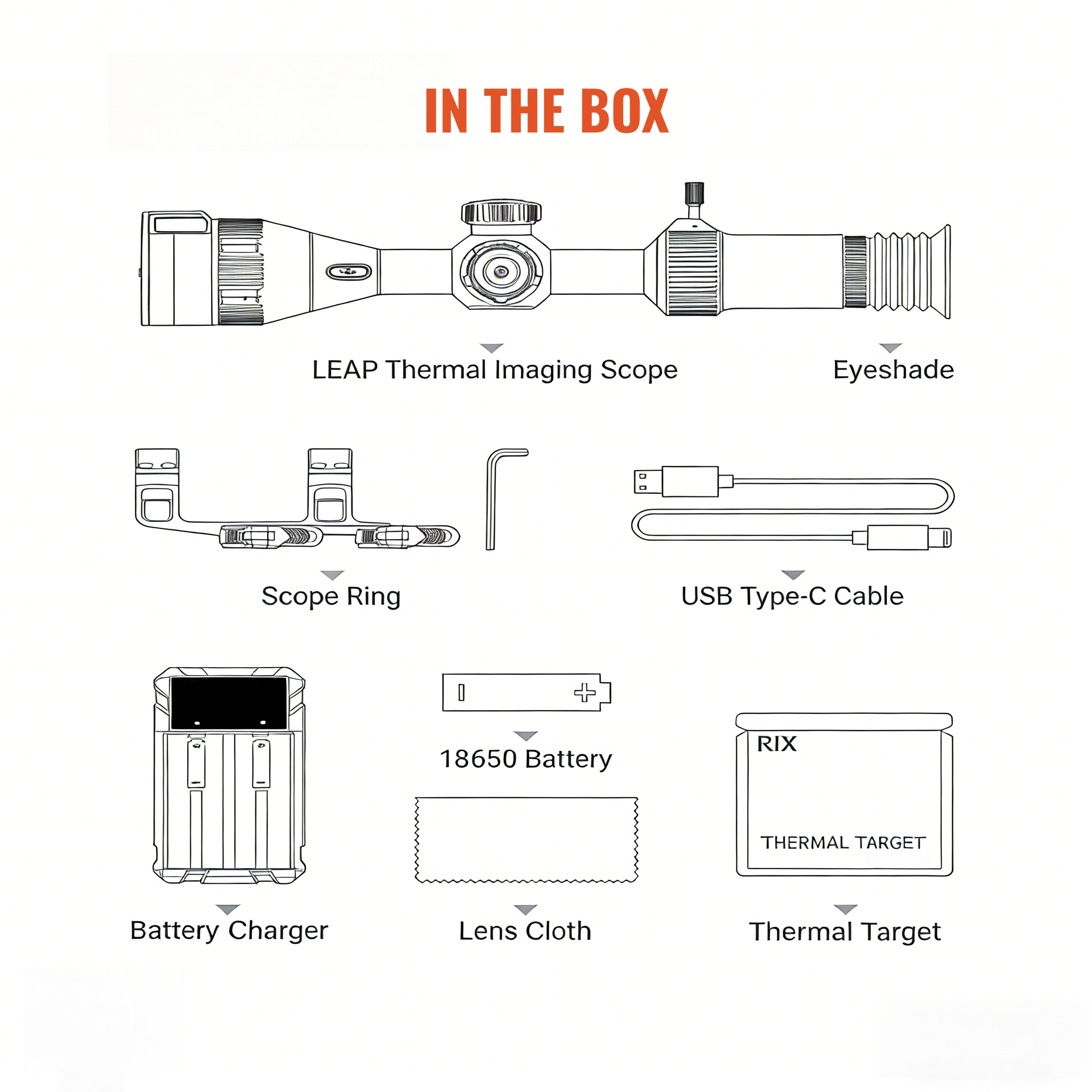 IN THE BOX

LEAP Thermal Imaging Scope

Eyeshade

Scope Ring

USB Type-C Cable

18650 Battery

RIX

THERMAL TARGET

Battery Charger

Lens Cloth

Thermal Target